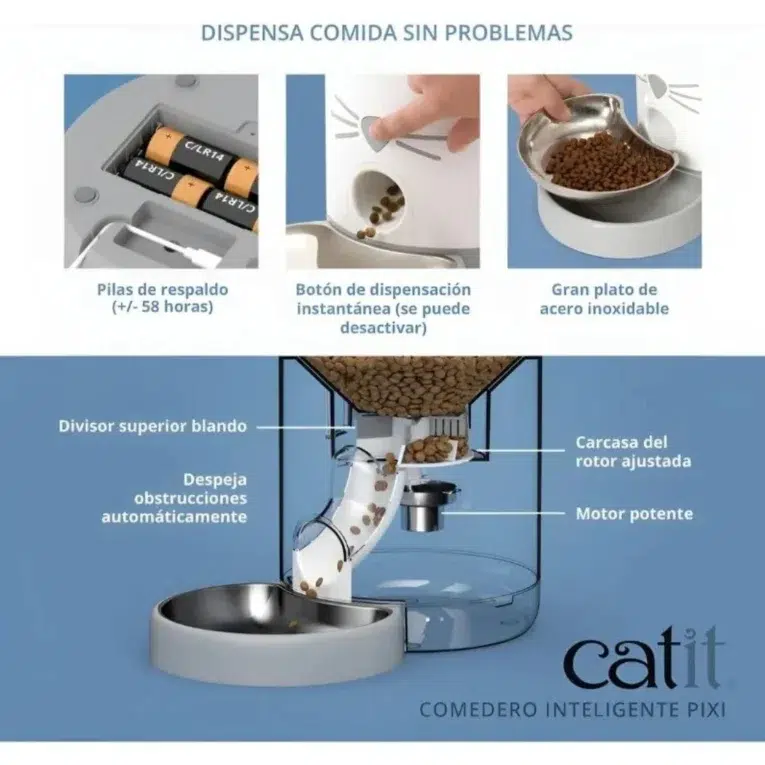 DISPENSA COMIDA SIN PROBLEMAS

C/LR14
C/LR14
C/LR14

Pilas de respaldo (+/- 58 horas)

Botón de dispensación instantánea (se puede desactivar)

Gran plato de acero inoxidable

Divisor superior blando

Despeja obstrucciones automáticamente

Carcasa del rotor ajustada

Motor potente

catit

COMEDERO INTELIGENTE PIXI