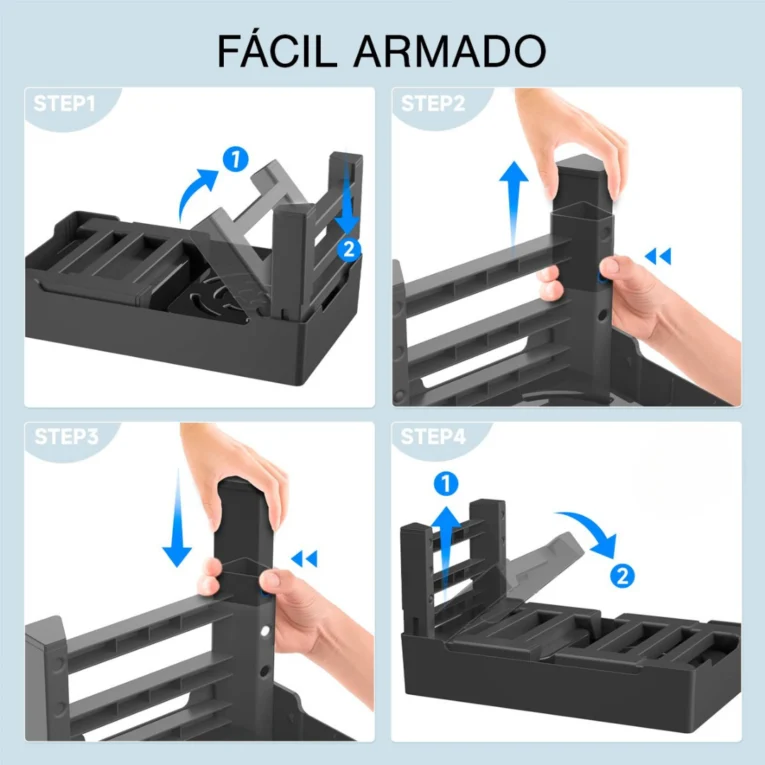 FÁCIL ARMADO

STEP1

1

2

STEP2

STEP3

STEP4

1

2